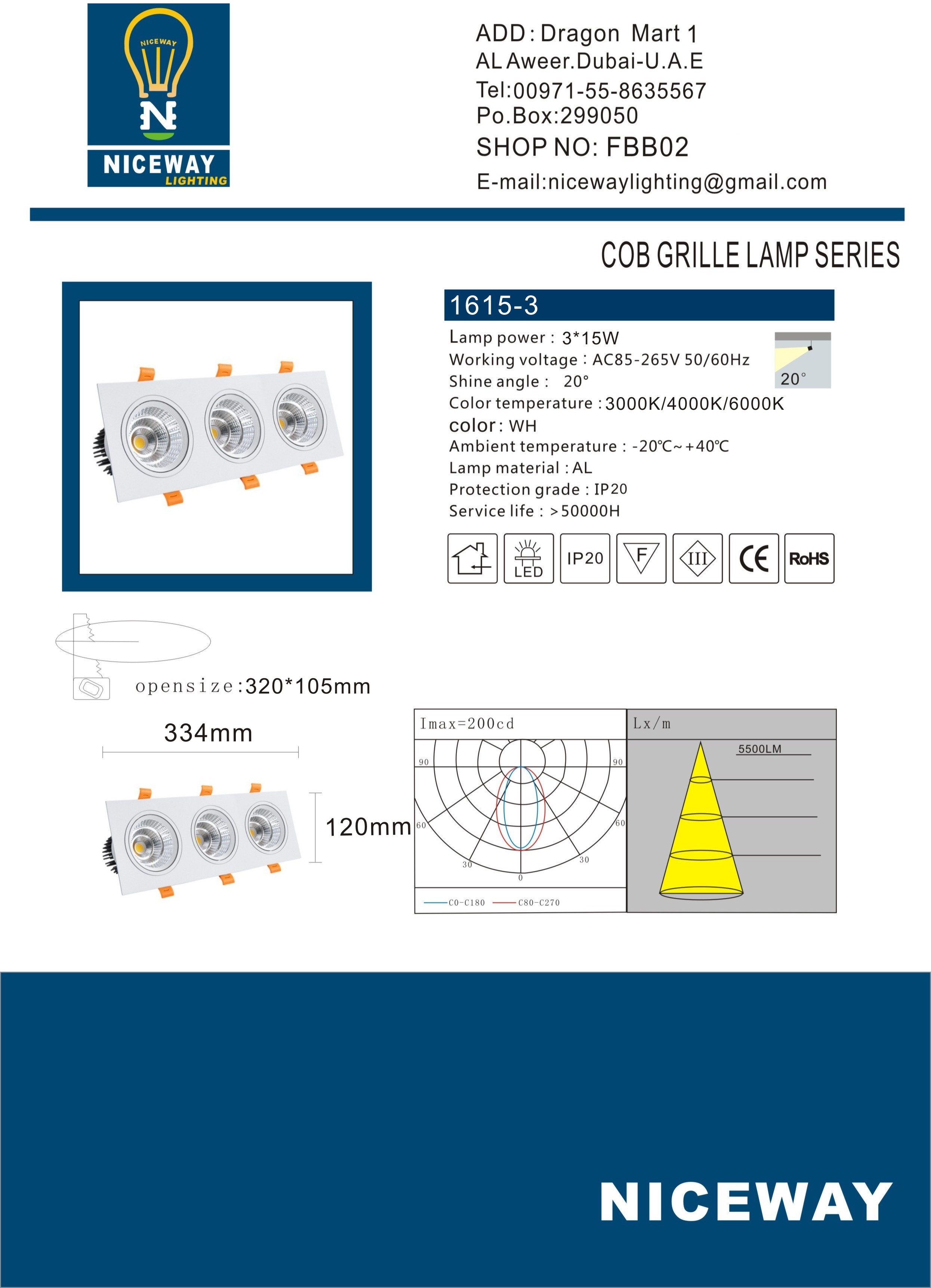 NICEWAY
N
NICEWAY
LIGHTING

ADD: Dragon Mart 1
AL Aweer.Dubai-U.A.E
Tel:00971-55-8635567
Po.Box:299050
SHOP NO: FBB02
E-mail:nicewaylighting@gmail.com

COB GRILLE LAMP SERIES

1615-3

Lamp power : 3*15W
Working voltage : AC85-265V 50/60Hz
Shine angle : 20°
Color temperature : 3000K/4000K/6000K
color : WH
Ambient temperature : -20℃~+40℃
Lamp material : AL
Protection grade : IP20
Service life : >50000H

20°

LED IP20 F III CE RoHS

opensize:320*105mm

334mm
120mm

Imax=200cd
90 90 60 60 30 30 0
C0-C180 C80-C270

Lx/m
5500LM

NICEWAY